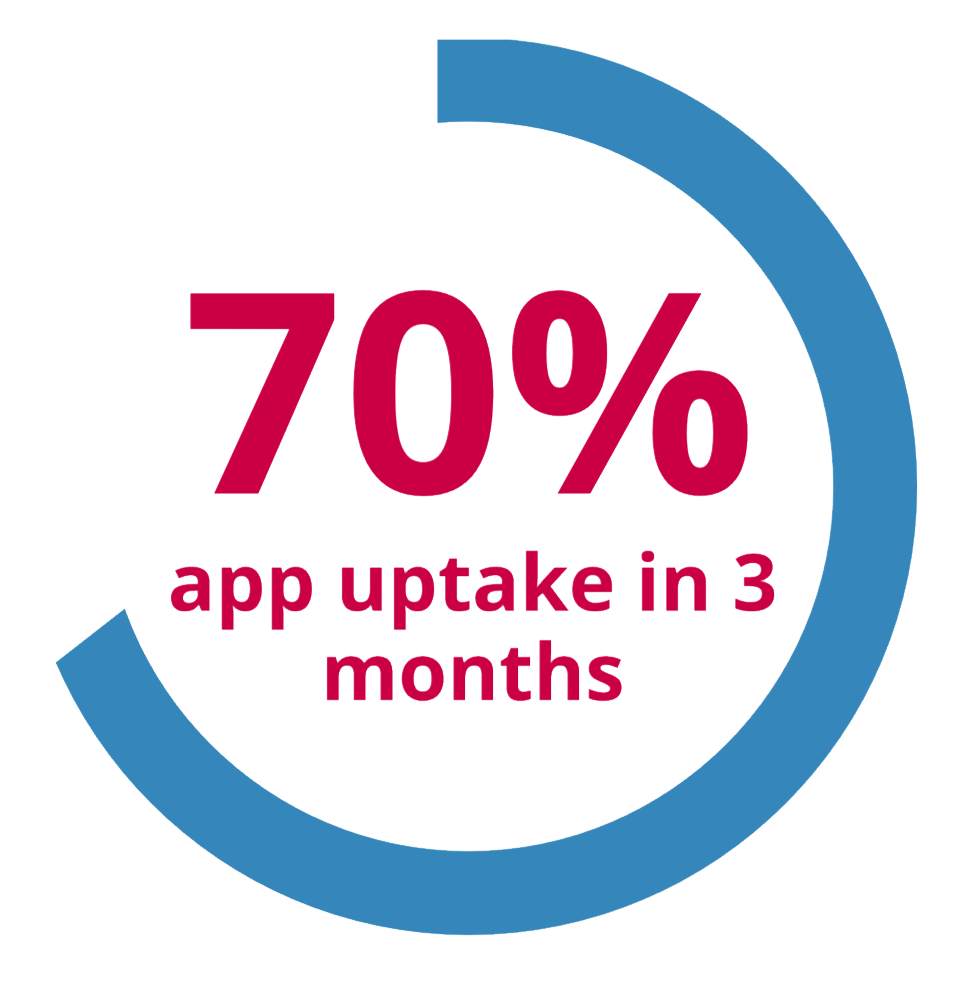 70%
app uptake in 3 months